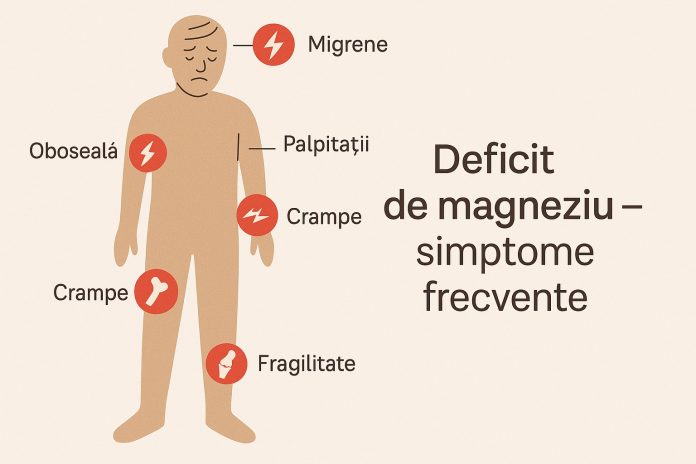 Migrene

Oboseală

Palpitații

Crampe

Crampe

Fragilitate

Deficit de magneziu – simptome frecvente